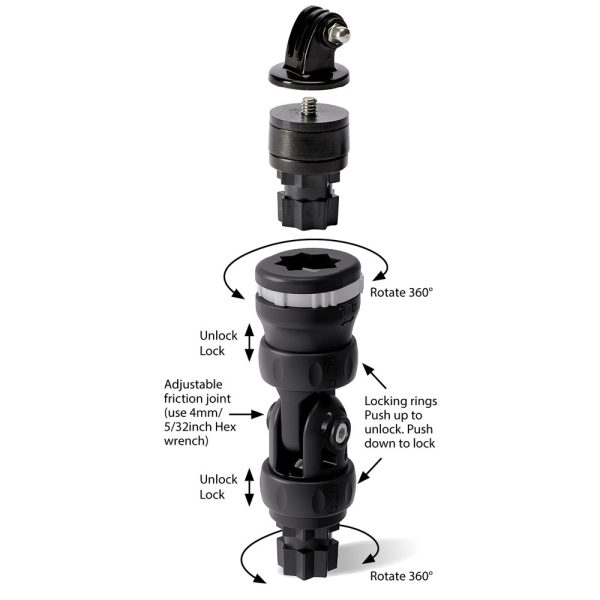 Rotate 360°

Unlock
Lock

Adjustable friction joint (use 4mm/ 5/32inch Hex wrench)

Locking rings Push up to unlock. Push down to lock

Unlock
Lock

Rotate 360°